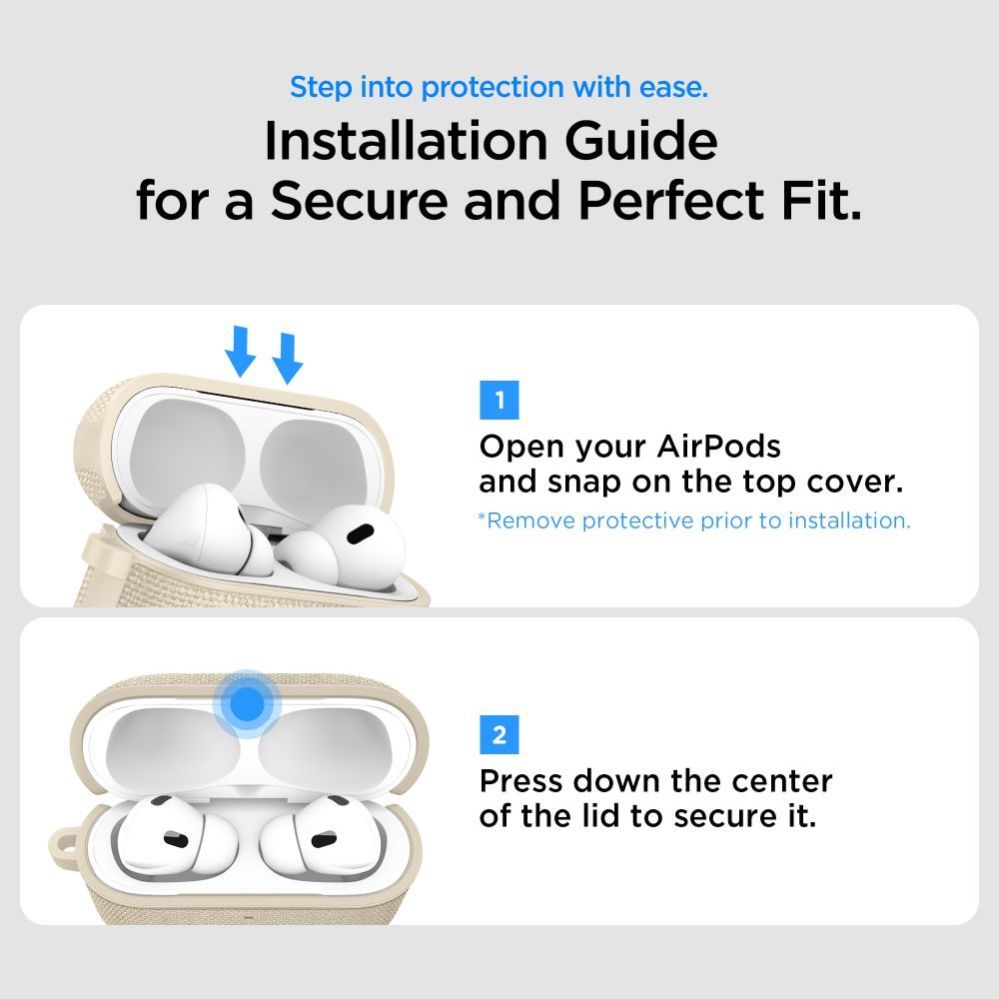 Step into protection with ease.

Installation Guide for a Secure and Perfect Fit.

1

Open your AirPods and snap on the top cover.

*Remove protective prior to installation.

2

Press down the center of the lid to secure it.