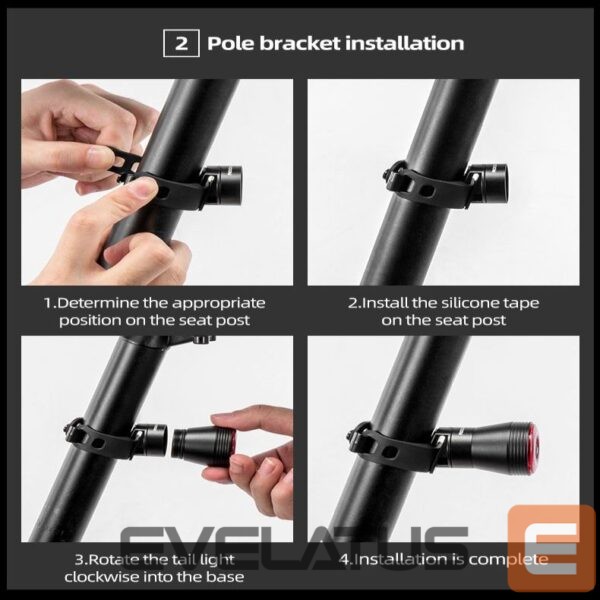 2 Pole bracket installation

1.Determine the appropriate position on the seat post

2.Install the silicone tape on the seat post

3.Rotate the tail light clockwise into the base

4.Installation is complete

EVELATUS

E