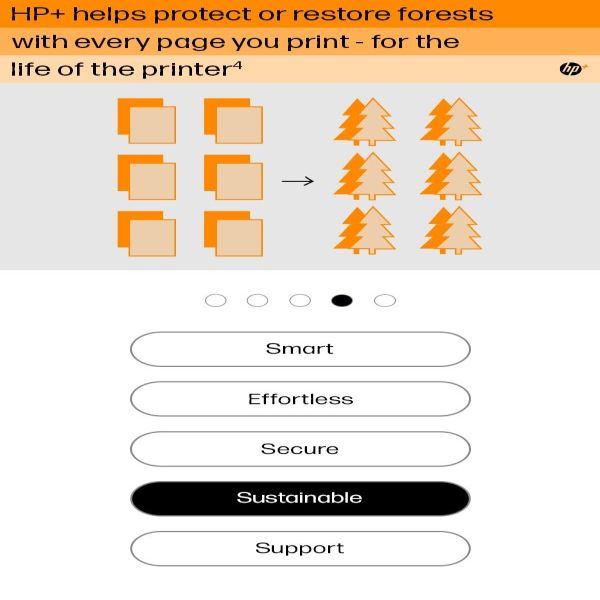 HP+ helps protect or restore forests with every page you print - for the life of the printer$^4$

hp+

Smart

Effortless

Secure

Sustainable

Support