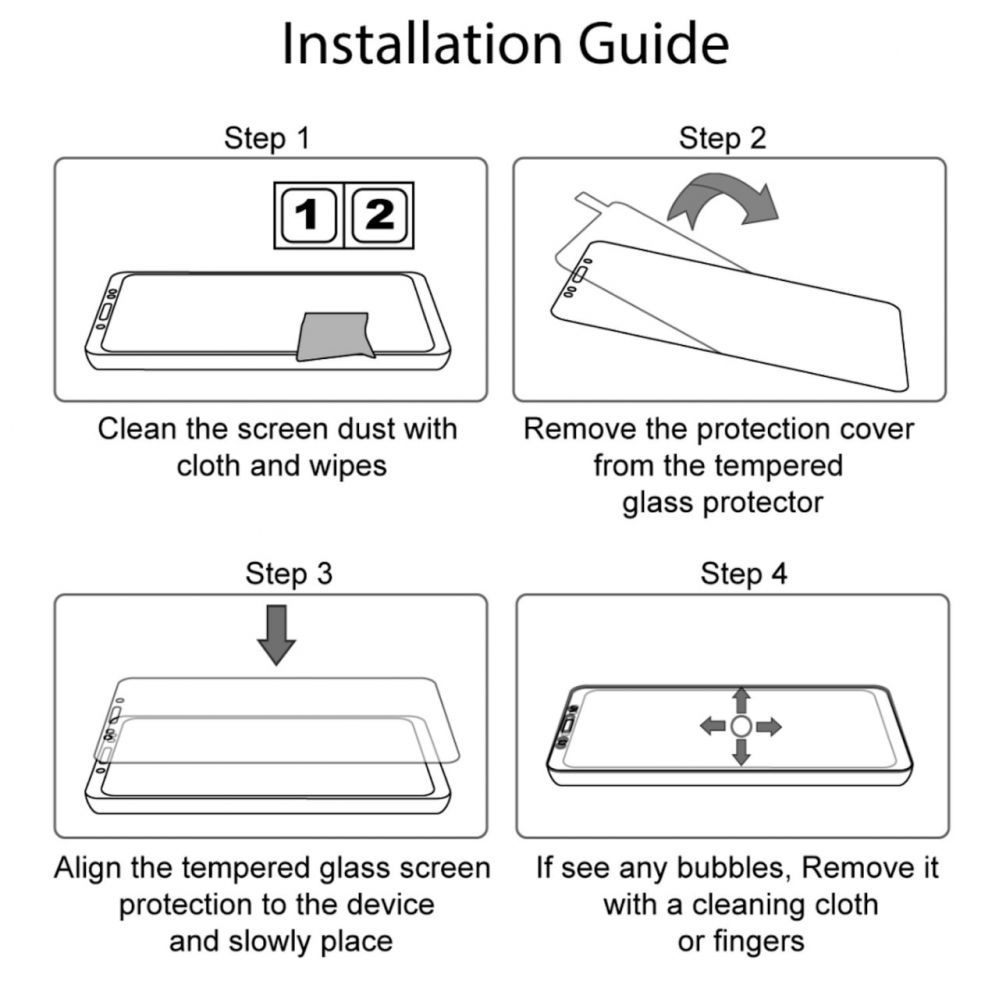 Installation Guide

Step 1

1 2

Clean the screen dust with cloth and wipes

Step 2

Remove the protection cover from the tempered glass protector

Step 3

Align the tempered glass screen protection to the device and slowly place

Step 4

If see any bubbles, Remove it with a cleaning cloth or fingers